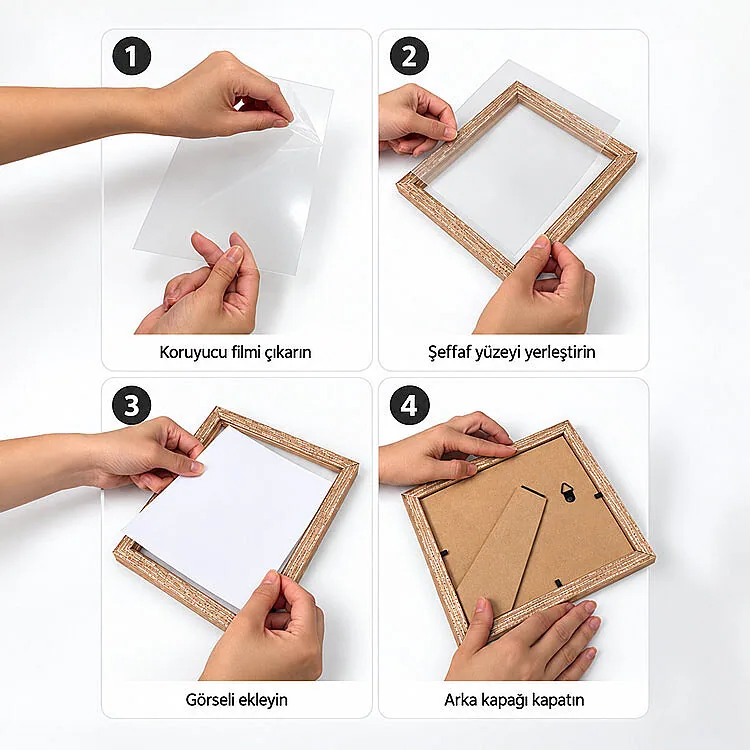 1

Koruyucu filmi çıkarın

2

Şeffaf yüzeyi yerleştirin

3

Görseli ekleyin

4

Arka kapağı kapatın